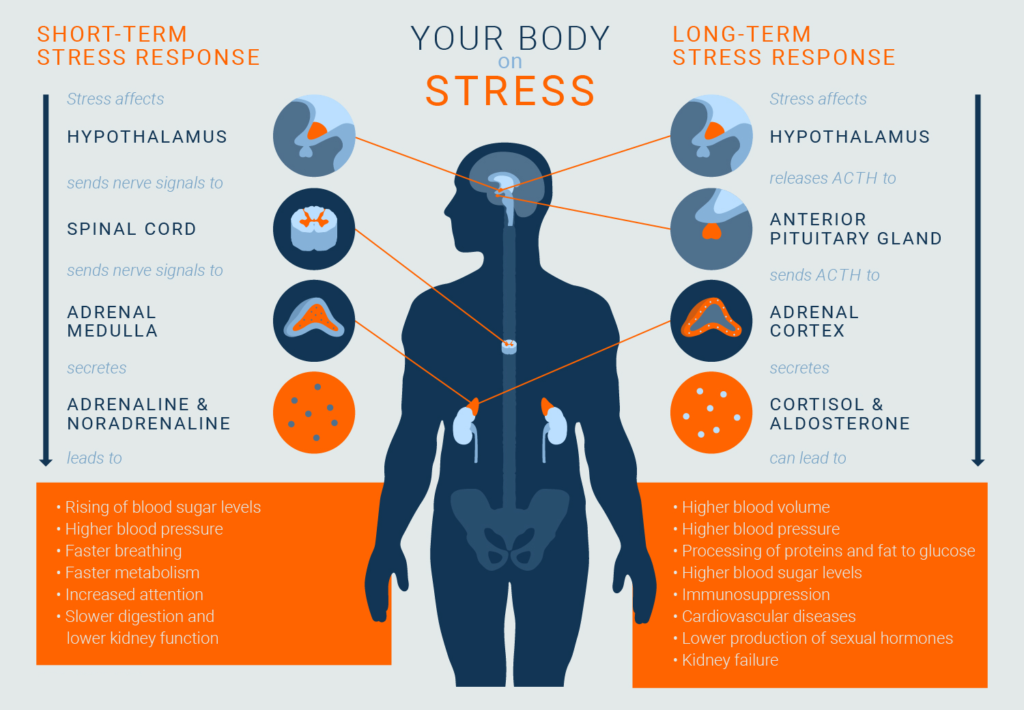 YOUR BODY
on
STRESS

SHORT-TERM
STRESS RESPONSE

Stress affects

HYPOTHALAMUS

sends nerve signals to

SPINAL CORD

sends nerve signals to

ADRENAL
MEDULLA

secretes

ADRENALINE &
NORADRENALINE

leads to

• Rising of blood sugar levels
• Higher blood pressure
• Faster breathing
• Faster metabolism
• Increased attention
• Slower digestion and lower kidney function

LONG-TERM
STRESS RESPONSE

Stress affects

HYPOTHALAMUS

releases ACTH to

ANTERIOR
PITUITARY GLAND

sends ACTH to

ADRENAL
CORTEX

secretes

CORTISOL &
ALDOSTERONE

can lead to

• Higher blood volume
• Higher blood pressure
• Processing of proteins and fat to glucose
• Higher blood sugar levels
• Immunosuppression
• Cardiovascular diseases
• Lower production of sexual hormones
• Kidney failure